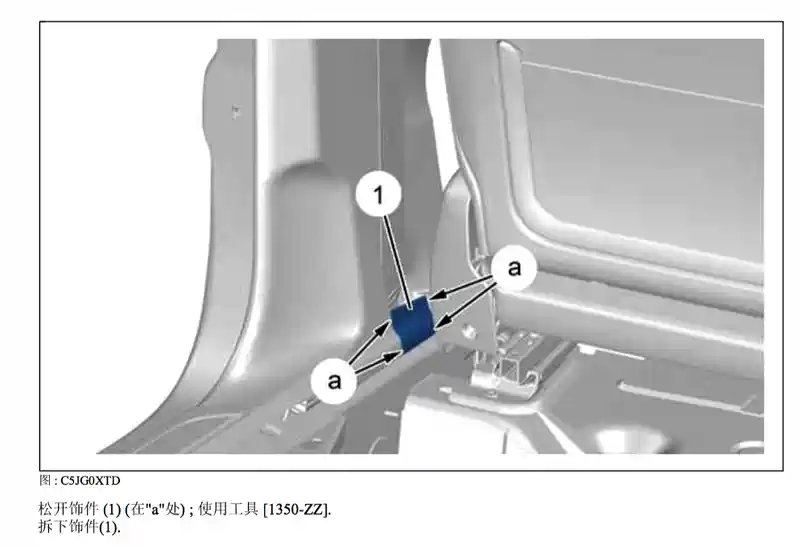 1

a

a

图 : C5JG0XTD

松开饰件 (1) (在"a"处) ; 使用工具 [1350-ZZ].
拆下饰件(1).