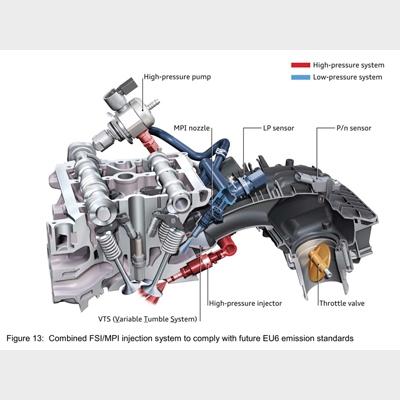 High-pressure system
Low-pressure system

High-pressure pump

MPI nozzle

LP sensor

P/n sensor

High-pressure injector

Throttle valve

VTS (Variable Tumble System)

Figure 13: Combined FSI/MPI injection system to comply with future EU6 emission standards